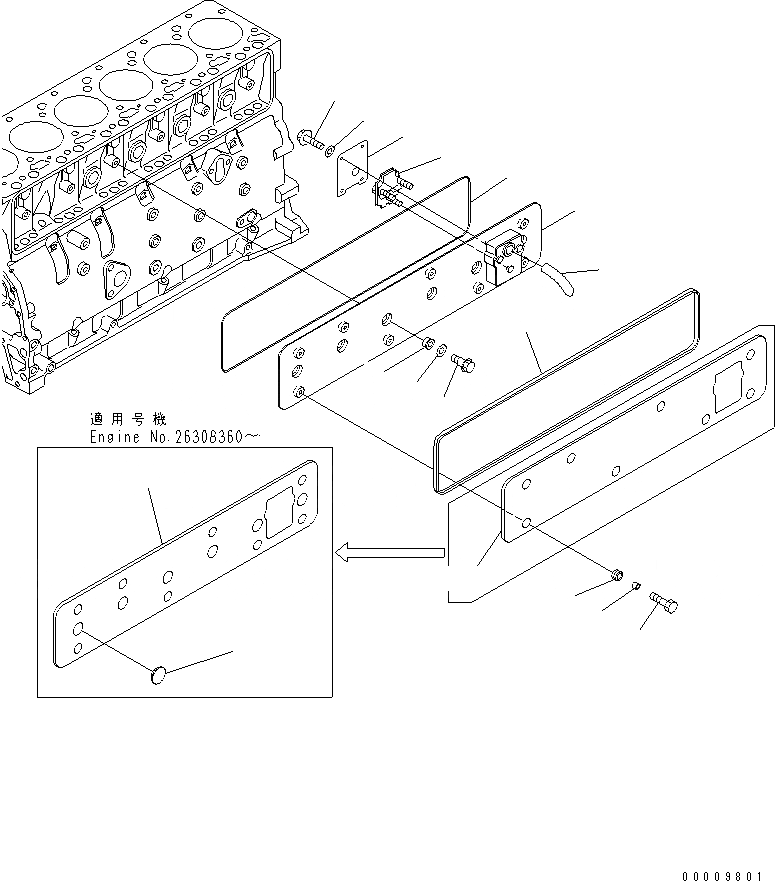 適用号機
Engine No.26308360～

00009801