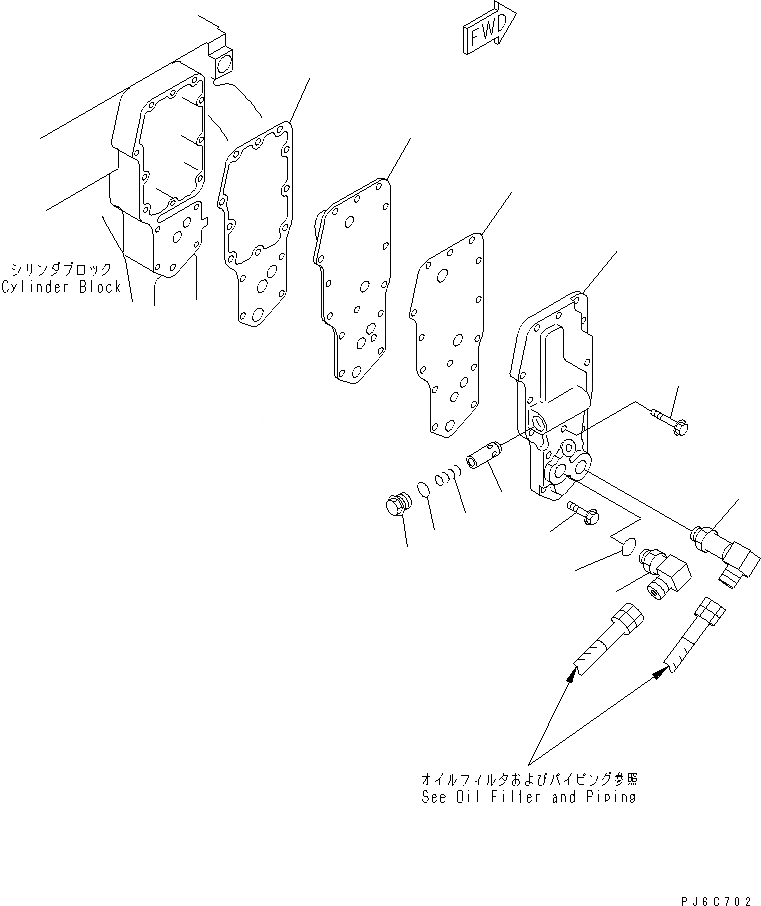 FWD

シリンダブロック
Cylinder Block

オイルフィルタおよびパイピング参照
See Oil Filter and Piping

PJ6C702