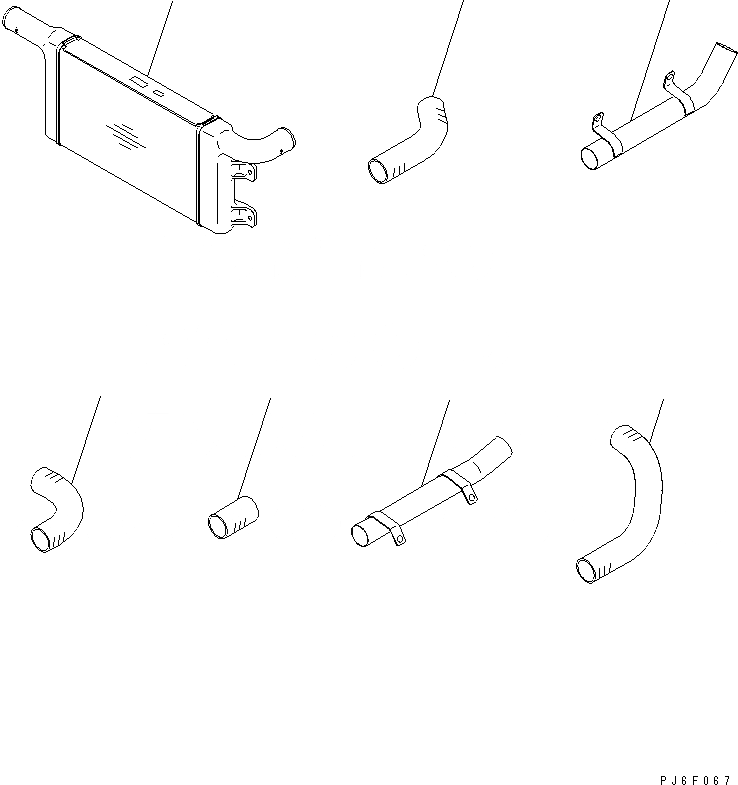 PJ6F067