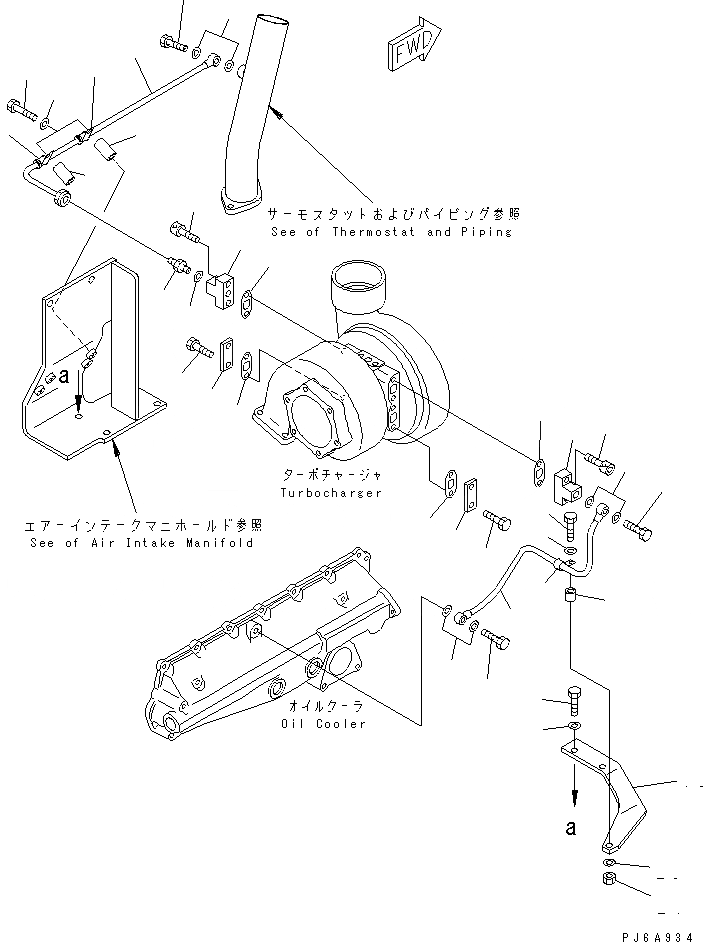 FWD

サーモスタットおよびパイピング参照
See of Thermostat and Piping

a

ターボチャージャ
Turbocharger

エアーインテークマニホールド参照
See of Air Intake Manifold

オイルクーラ
Oil Cooler

a

PJ6A934