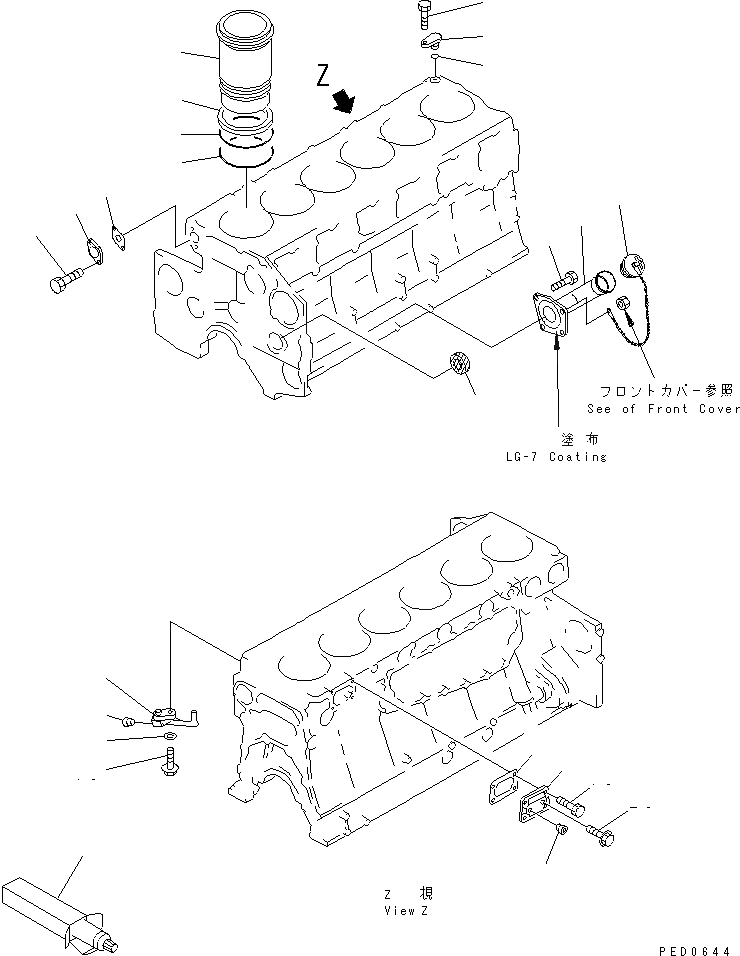 Z

フロントカバー参照
See of Front Cover

塗布
LG-7 Coating

Z 視
View Z

PED0644