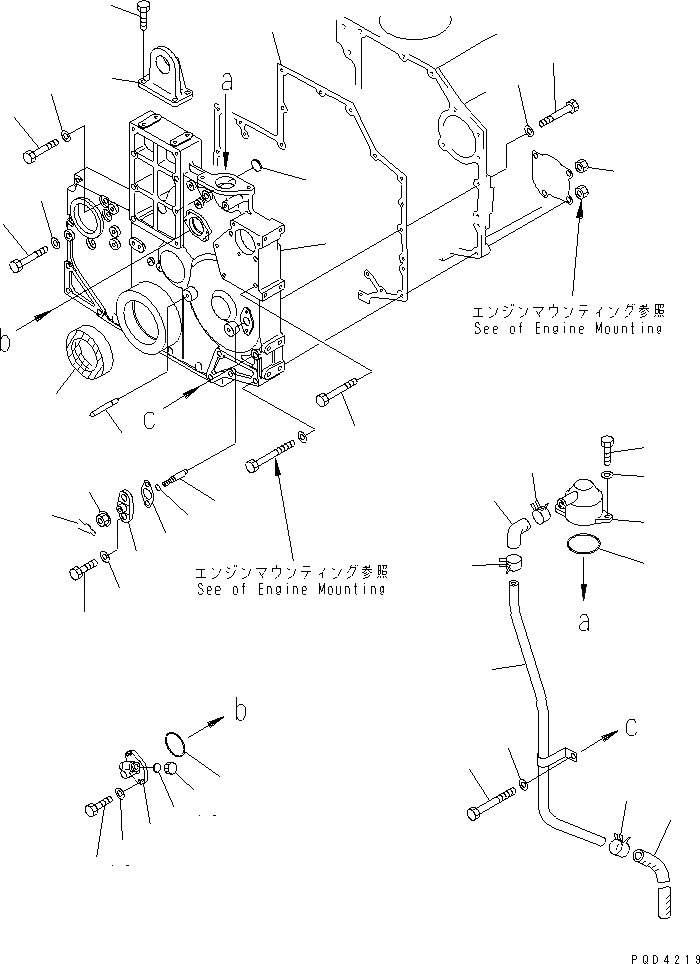 a

エンジンマウンティング参照
See of Engine Mounting

b

c

エンジンマウンティング参照
See of Engine Mounting

a

b

c

PQD4219