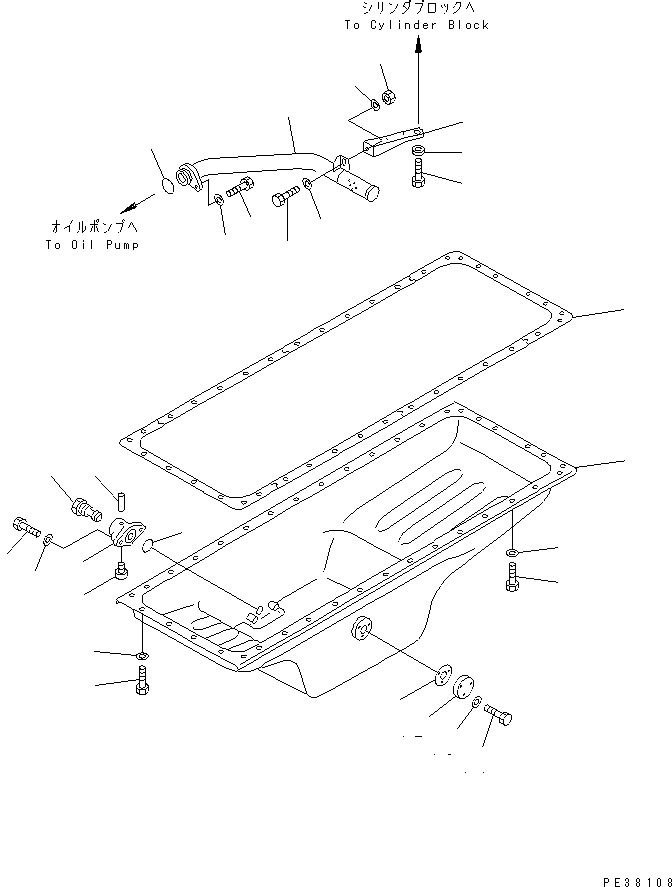 シリンダブロックへ
To Cylinder Block

オイルポンプへ
To Oil Pump

PE38108