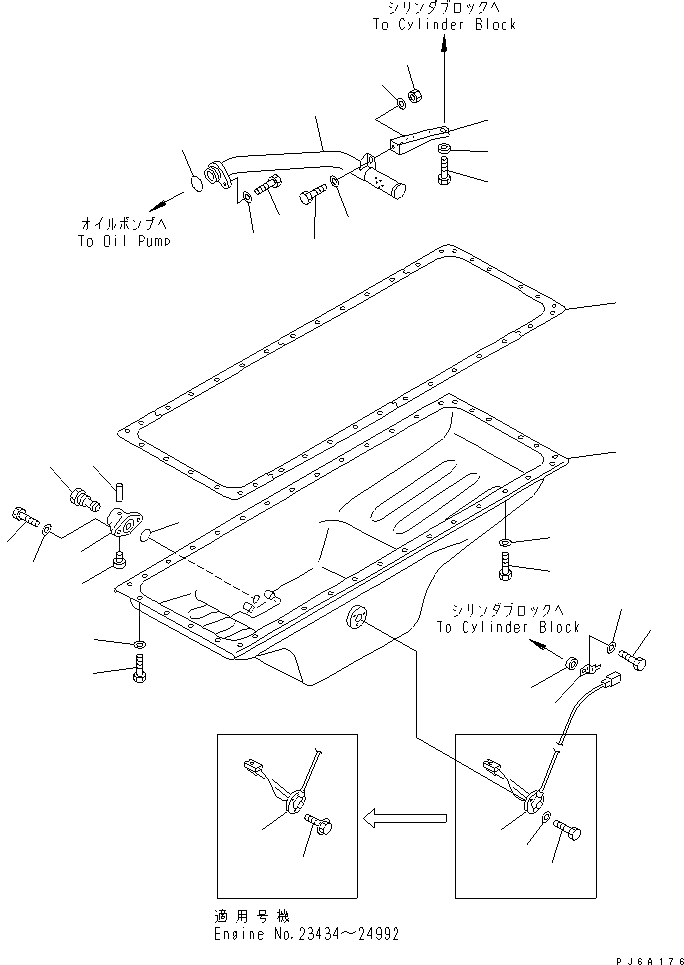 シリンダブロックへ
To Cylinder Block

オイルポンプへ
To Oil Pump

シリンダブロックへ
To Cylinder Block

適用号機
Engine No.23434～24992

PJ6A176