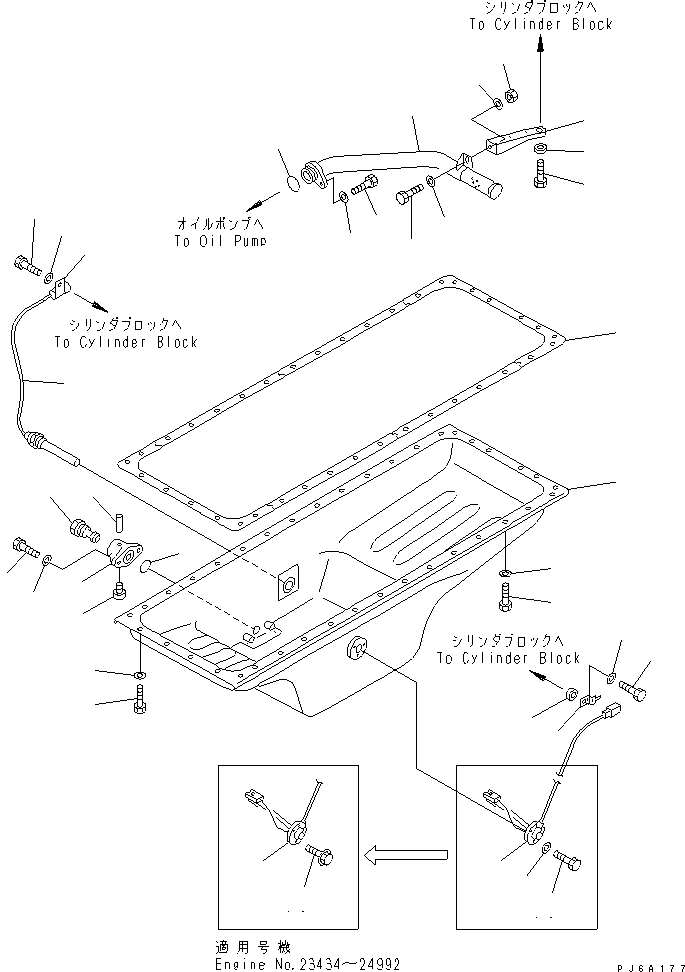 シリンダブロックへ
To Cylinder Block

オイルポンプへ
To Oil Pump

シリンダブロックへ
To Cylinder Block

シリンダブロックへ
To Cylinder Block

適用号機
Engine No.23434～24992

PJ6A177