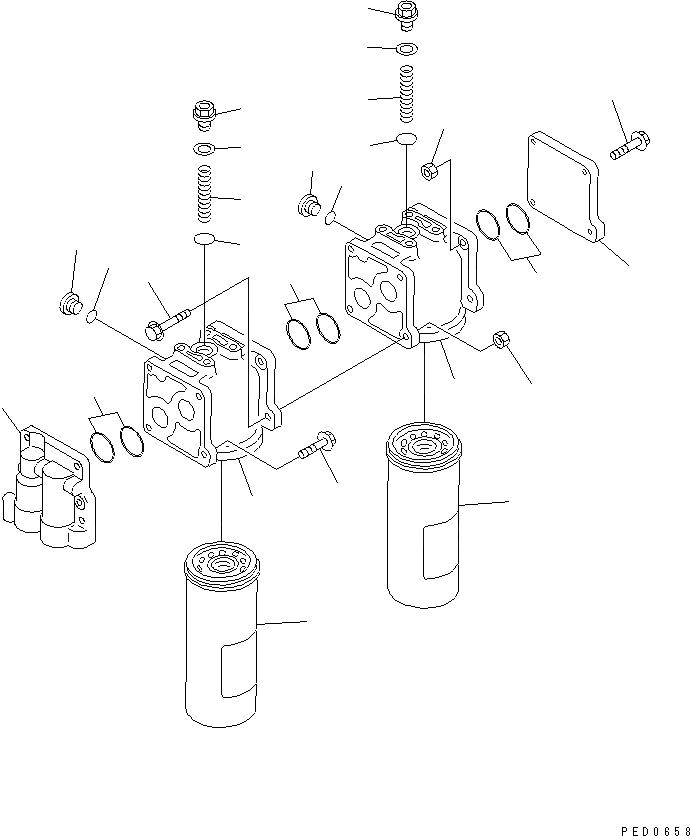 PED0658