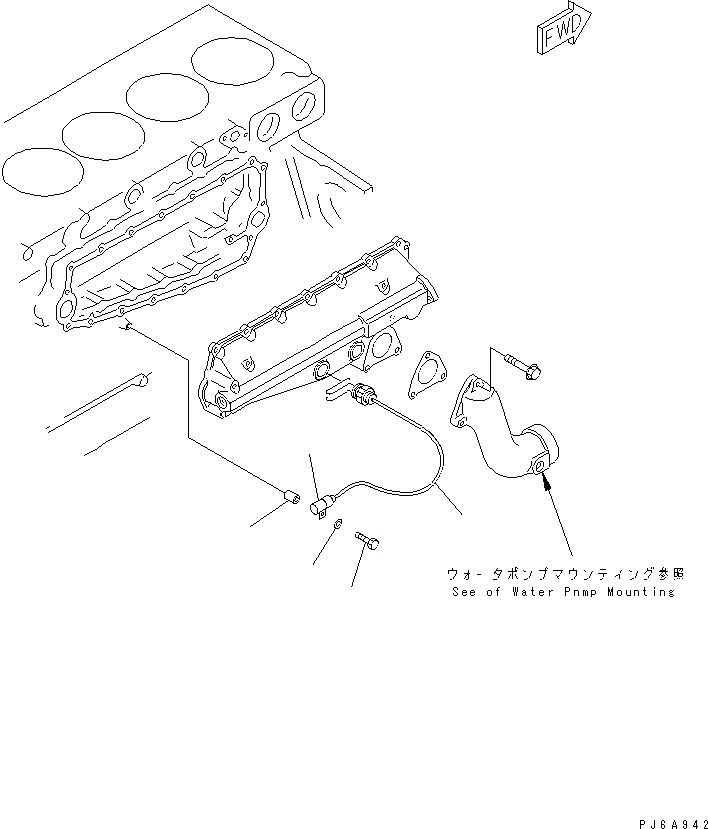 FWD

ウォータポンプマウンティング参照
See of Water Pnmp Mounting

PJ6A942