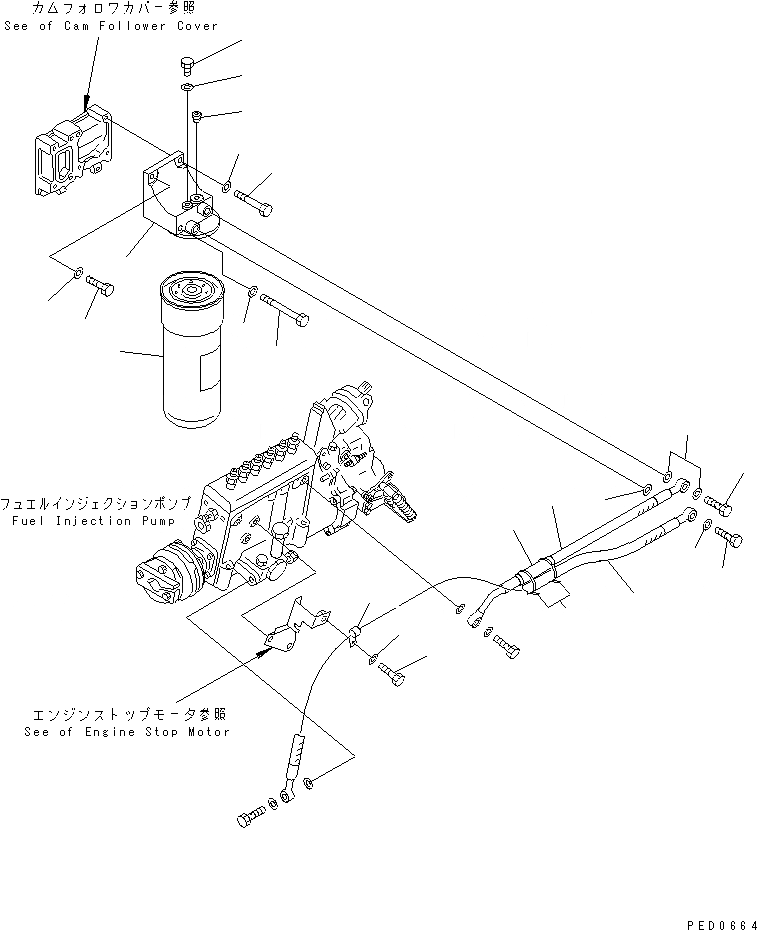 カムフォロワカバー参照
See of Cam Follower Cover

フュエルインジェクションポンプ
Fuel Injection Pump

エンジンストップモータ参照
See of Engine Stop Motor

PED0664