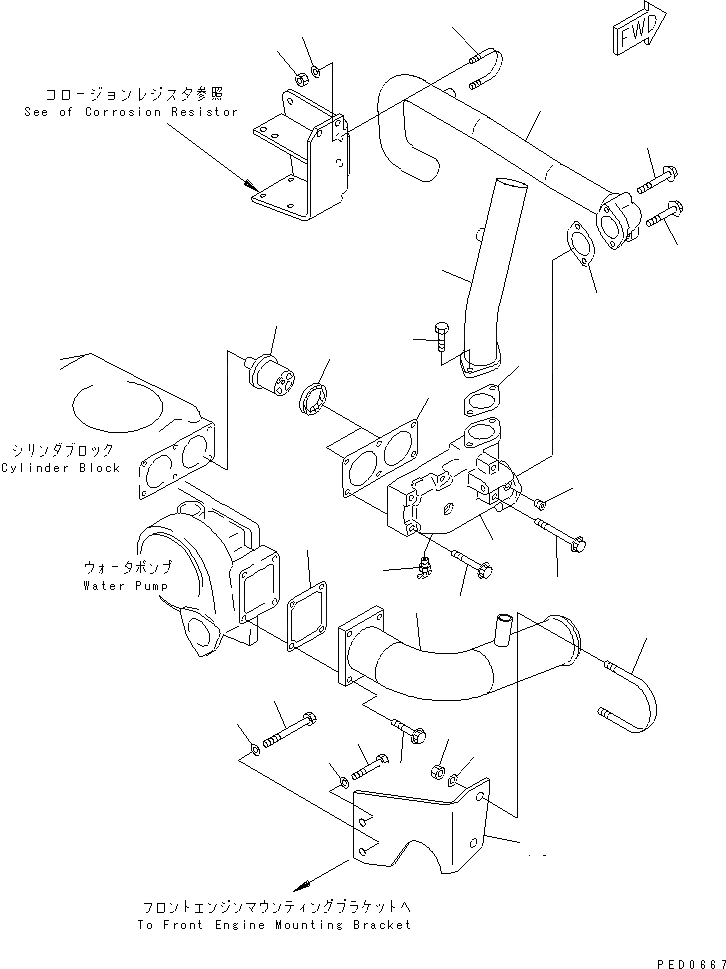 FWD

コロージョンレジスタ参照
See of Corrosion Resistor

シリンダブロック
Cylinder Block

ウォータポンプ
Water Pump

フロントエンジンマウンティングブラケットへ
To Front Engine Mounting Bracket

PED0667