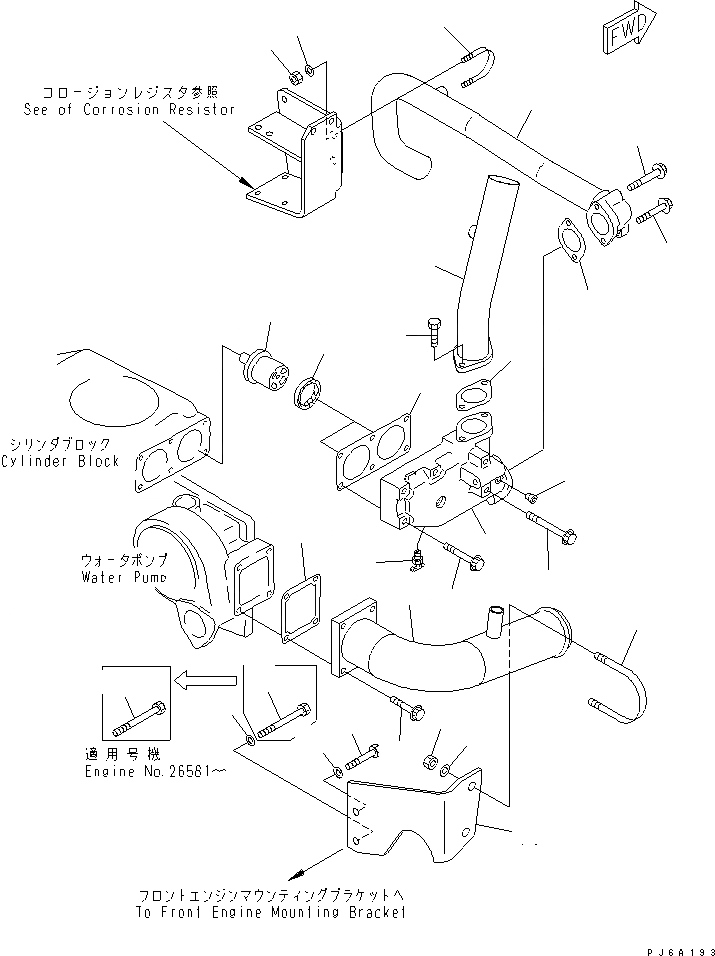 FWD

コロージョンレジスタ参照
See of Corrosion Resistor

シリンダブロック
Cylinder Block

ウォータポンプ
Water Pump

適用号機
Engine No.26561～

フロントエンジンマウンティングブラケットへ
To Front Engine Mounting Bracket

PJ6A193