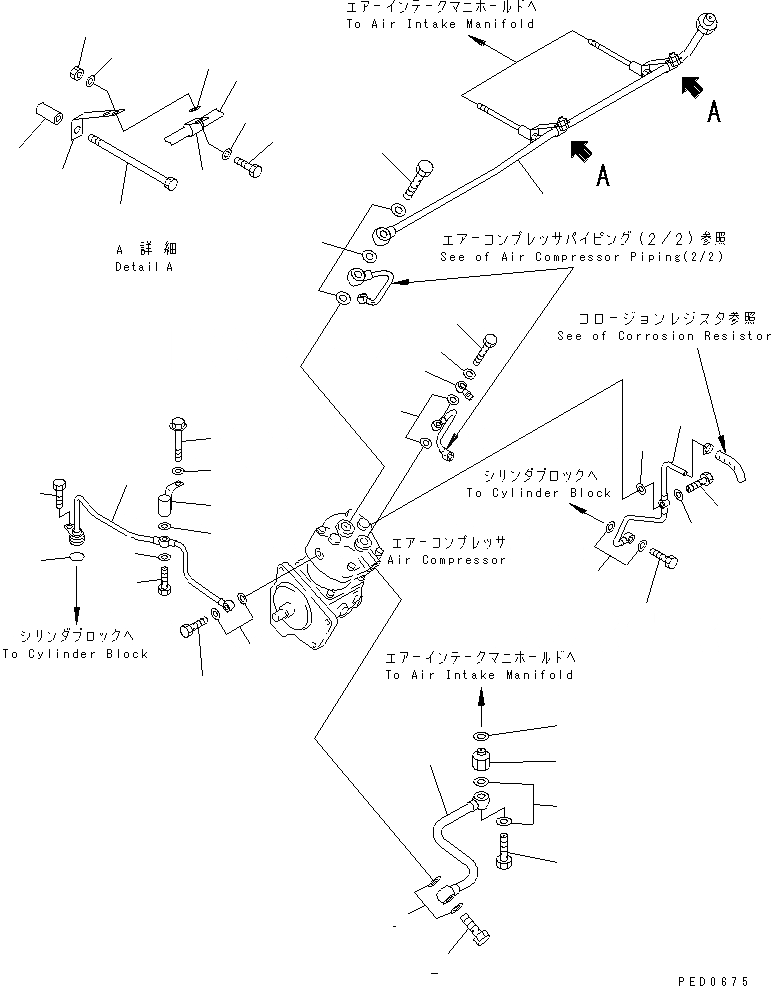 エアーインテークマニホールドへ
To Air Intake Manifold

A

A

A 詳細
Detail A

エアーコンプレッサパイピング（2/2）参照
See of Air Compressor Piping(2/2)

コロージョンレジスタ参照
See of Corrosion Resistor

シリンダブロックへ
To Cylinder Block

エアーコンプレッサ
Air Compressor

シリンダブロックへ
To Cylinder Block

エアーインテークマニホールドへ
To Air Intake Manifold

PED0675