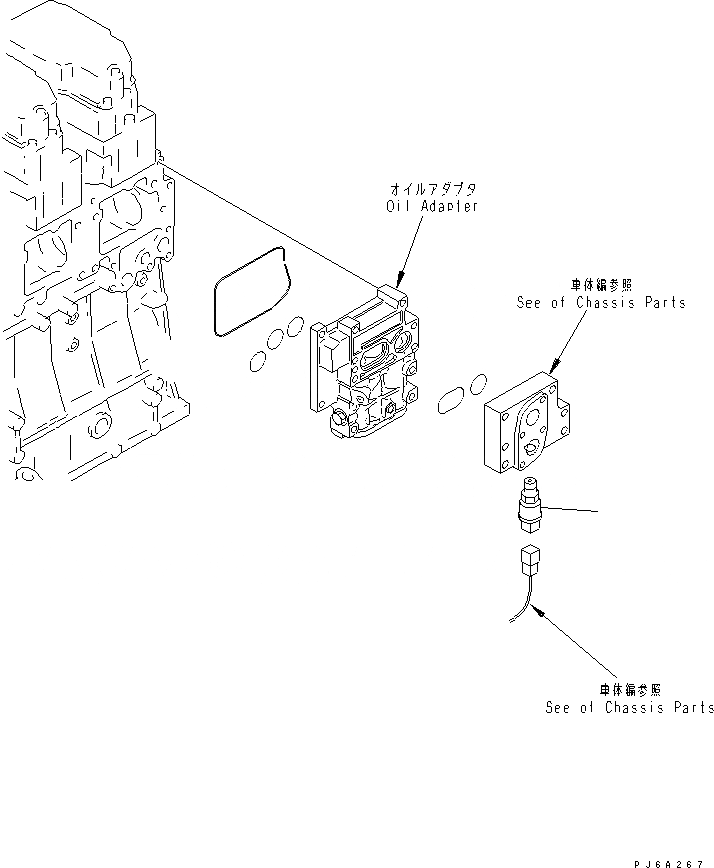 オイルアダプタ
Oil Adapter

車体編参照
See of Chassis Parts

車体編参照
See of Chassis Parts

PJ6A267