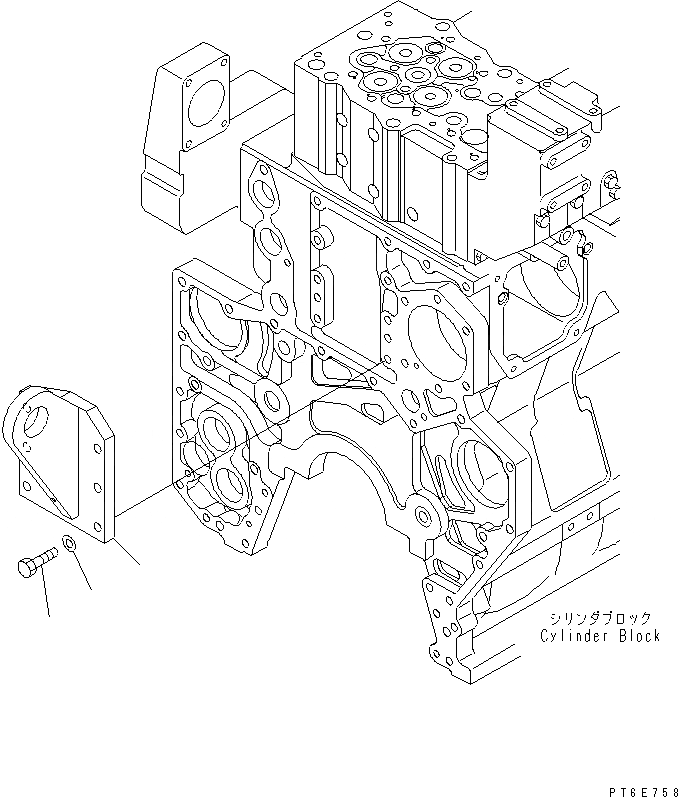 シリンダブロック
Cylinder Block

PT6E758