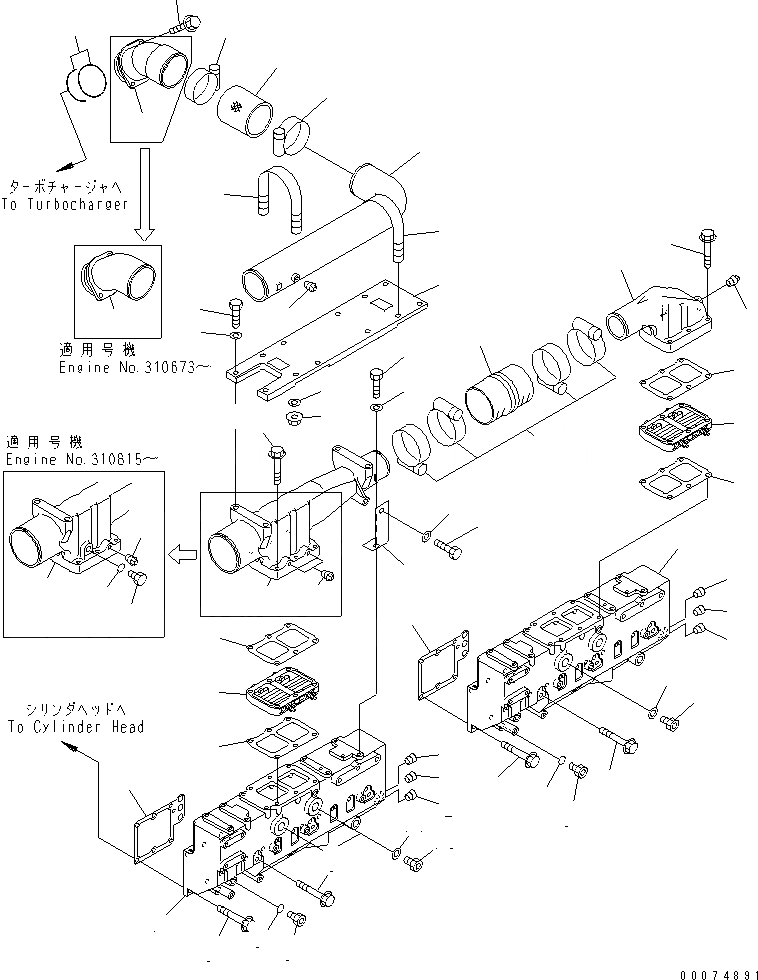 ターボチャージャへ
To Turbocharger

適用号機
Engine No.310673～

適用号機
Engine No.310815～

シリンダヘッドへ
To Cylinder Head

00074891