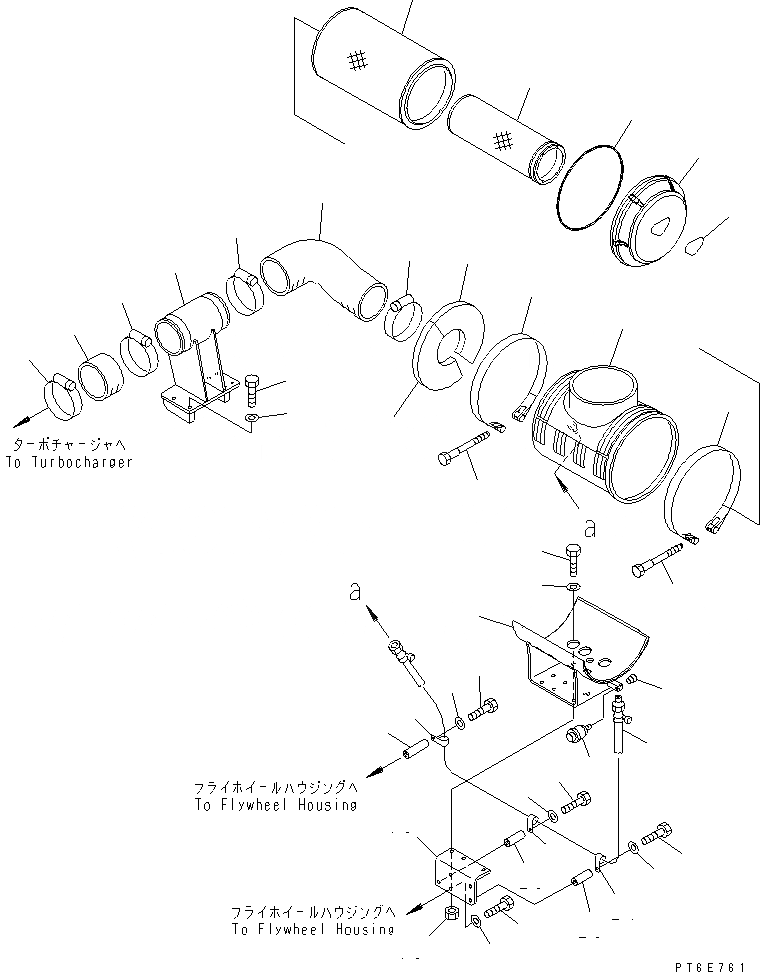 ターボチャージャへ
To Turbocharger

a

a

フライホイールハウジングへ
To Flywheel Housing

フライホイールハウジングへ
To Flywheel Housing

PT6E761