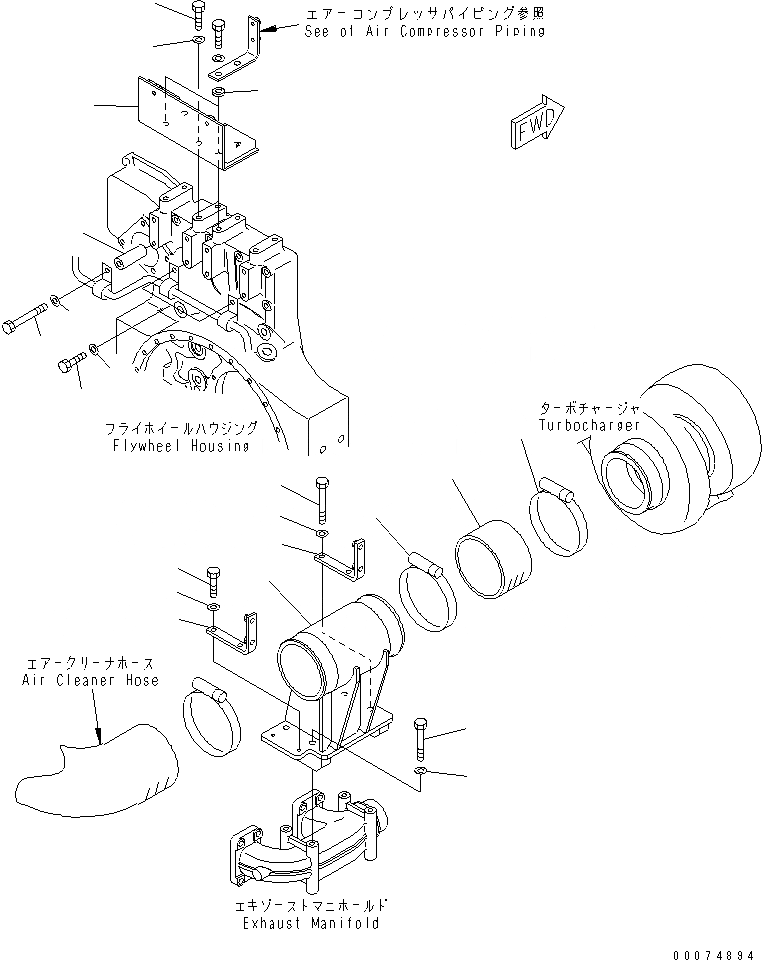 エアーコンプレッサパイピング参照
See of Air Compressor Piping

FWD

フライホイールハウジング
Flywheel Housing

ターボチャージャ
Turbocharger

エアークリーナホース
Air Cleaner Hose

エキゾーストマニホールド
Exhaust Manifold

00074894