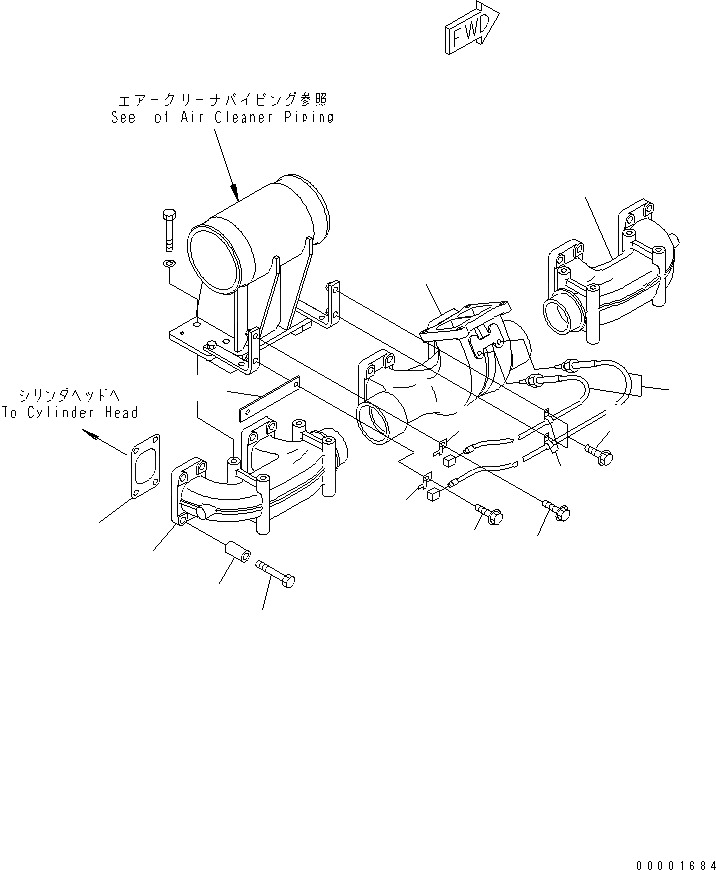 FWD

エアークリーナパイピング参照
See of Air Cleaner Piping

シリンダヘッドへ
To Cylinder Head

00001684