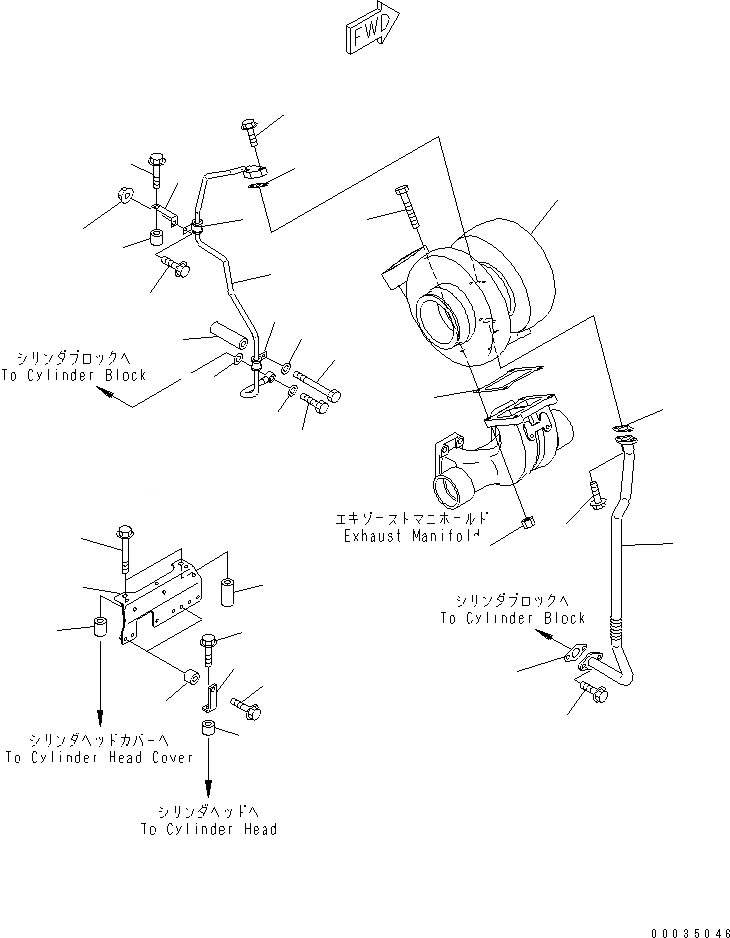 FWD

シリンダブロックへ
To Cylinder Block

エキゾーストマニホールド
Exhaust Manifold

シリンダブロックへ
To Cylinder Block

シリンダヘッドカバーへ
To Cylinder Head Cover

シリンダヘッドへ
To Cylinder Head

00035046