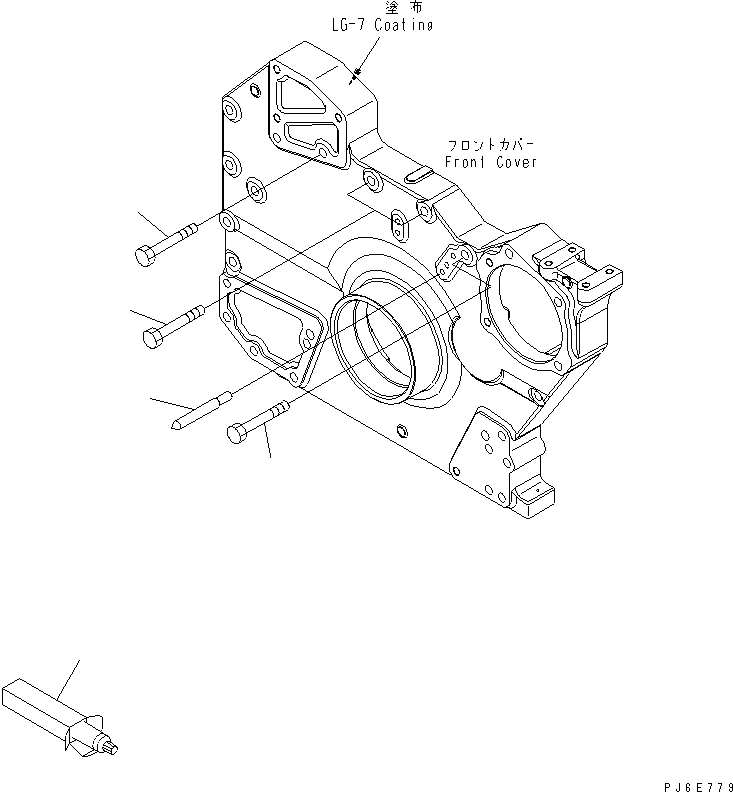 塗 布
LG-7 Coating

フロントカバー
Front Cover

PJ6E779