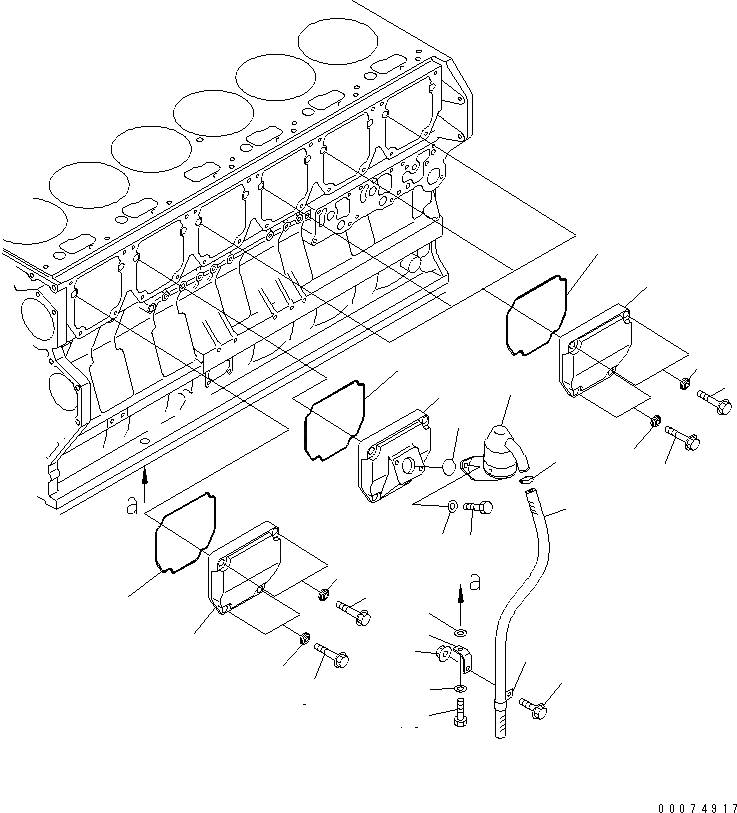 a

a

00074917