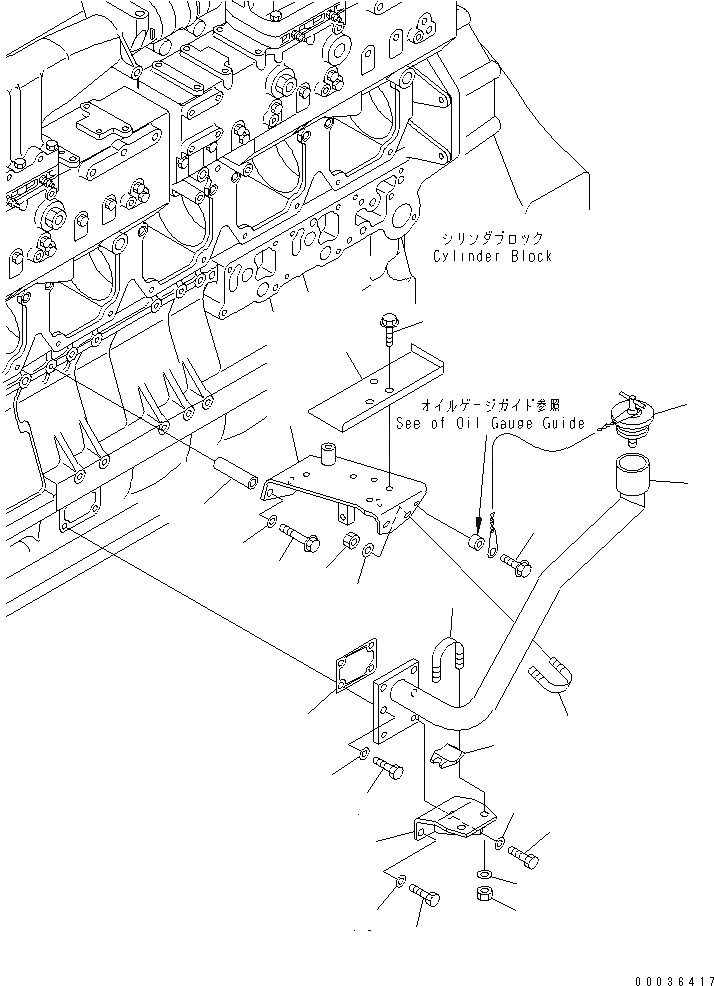 シリンダブロック
Cylinder Block

オイルゲージガイド参照
See of Oil Gauge Guide

00036417