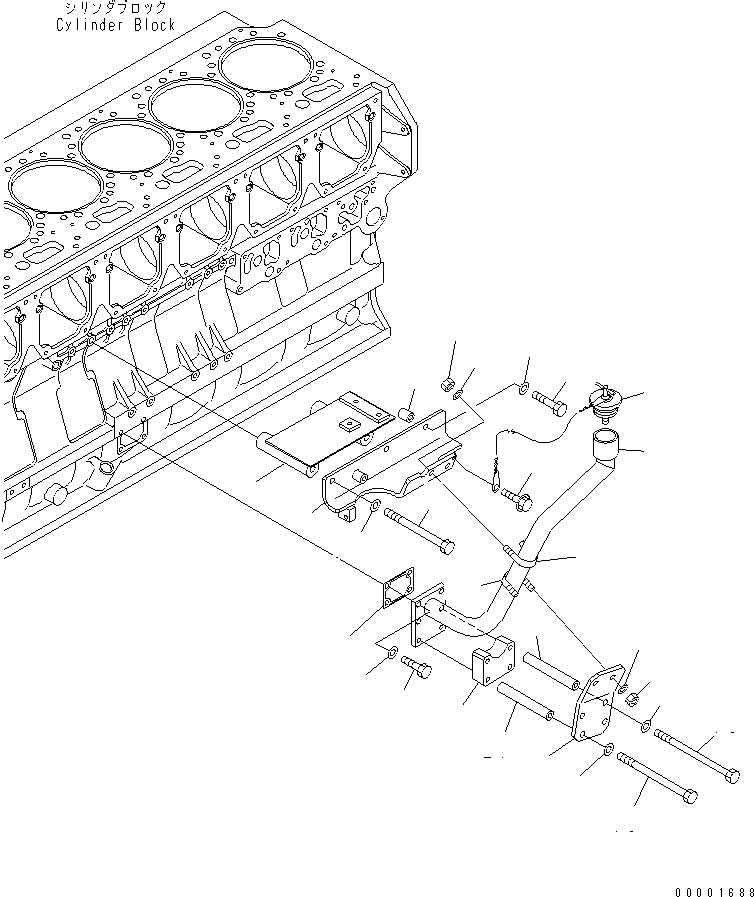 シリンダブロック
Cylinder Block

00001688