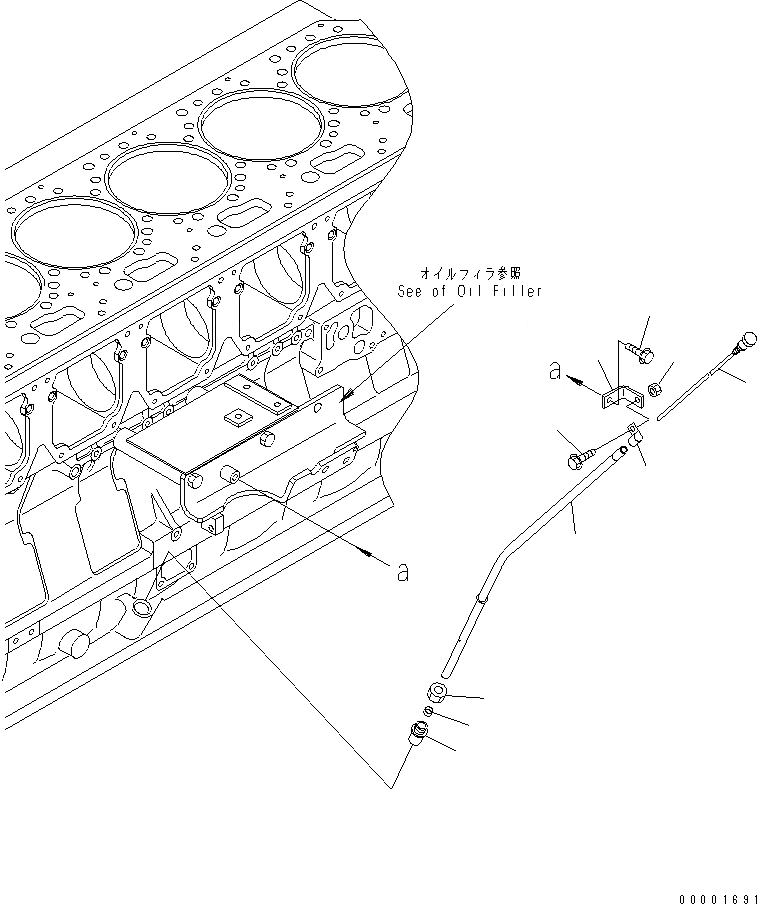 オイルフィラ参照
See of Oil Filler

a

a

00001691