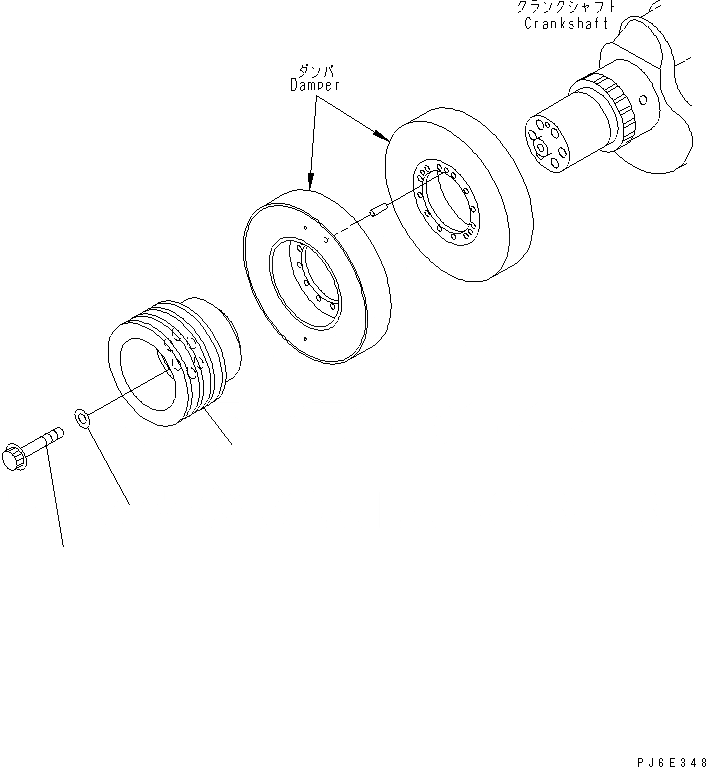 クランクシャフト
Crankshaft

ダンパ
Damper

PJ6E348