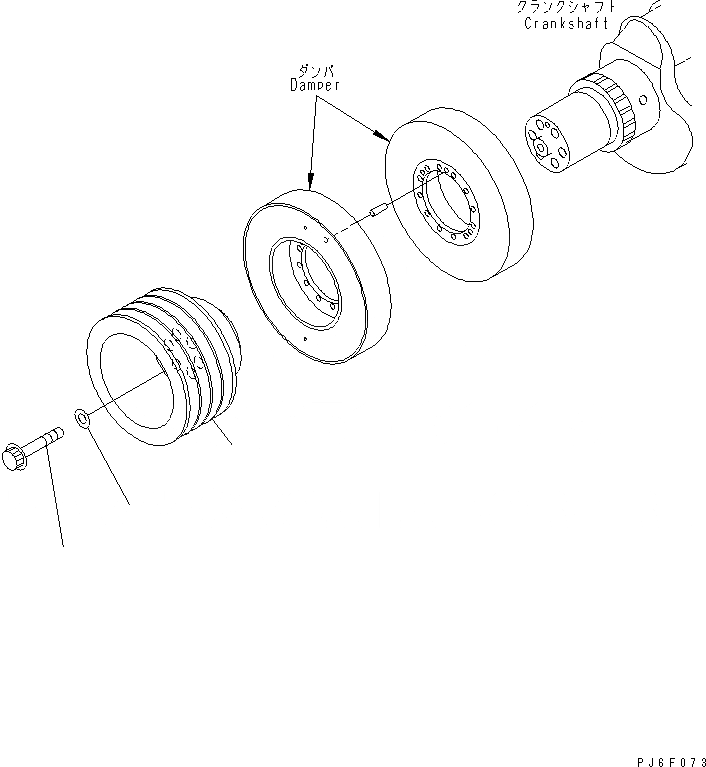 クランクシャフト
Crankshaft

ダンパ
Damper

PJ6F073