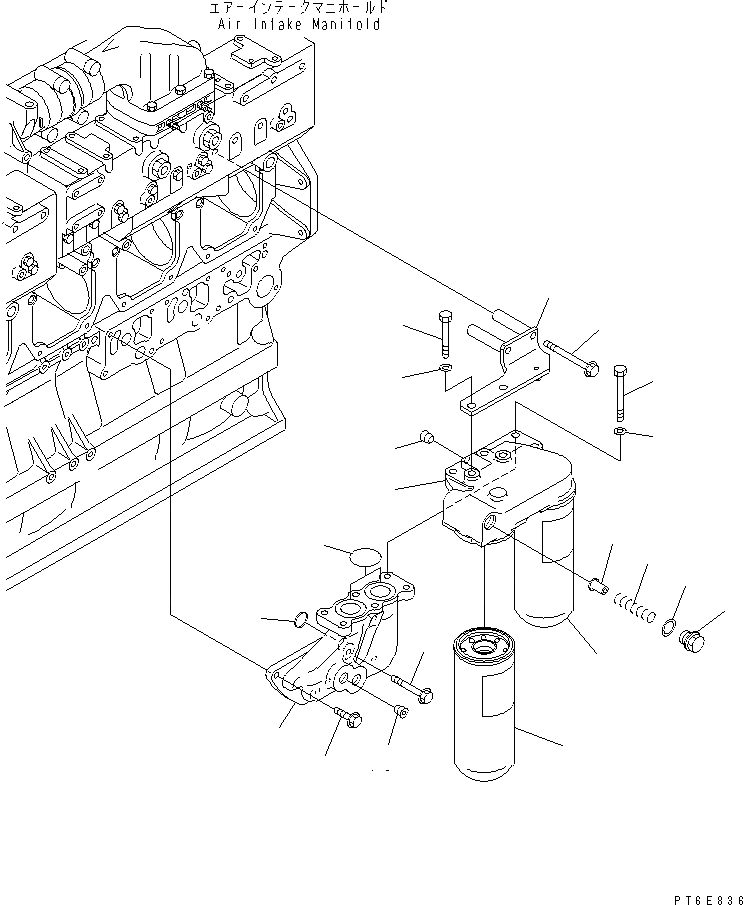 エアーインテークマニホールド
Air Intake Manifold

PT6E836