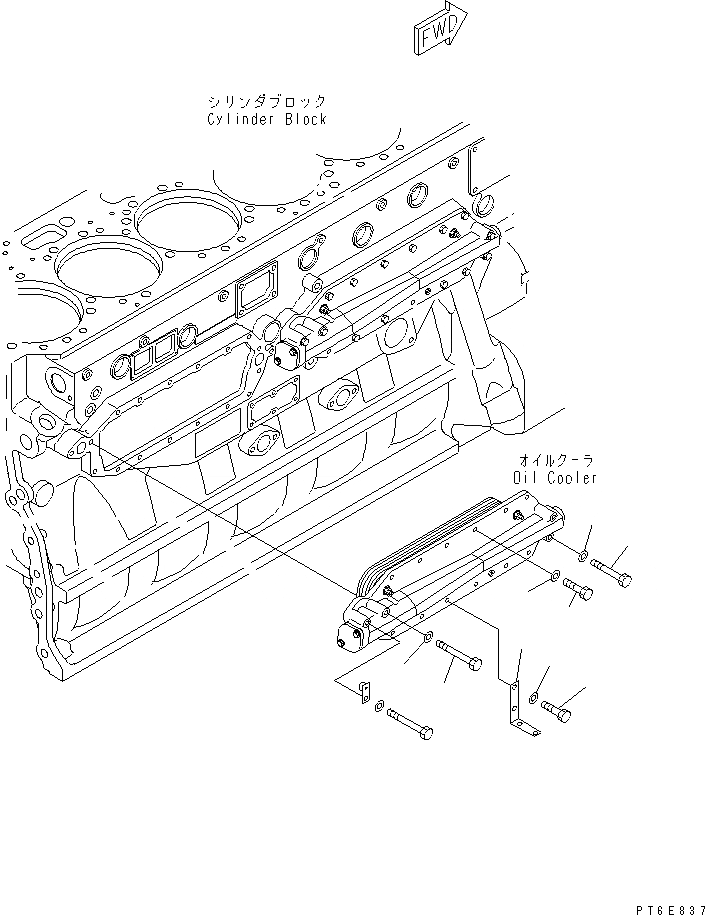 FWD

シリンダブロック
Cylinder Block

オイルクーラ
Oil Cooler

PT6E837