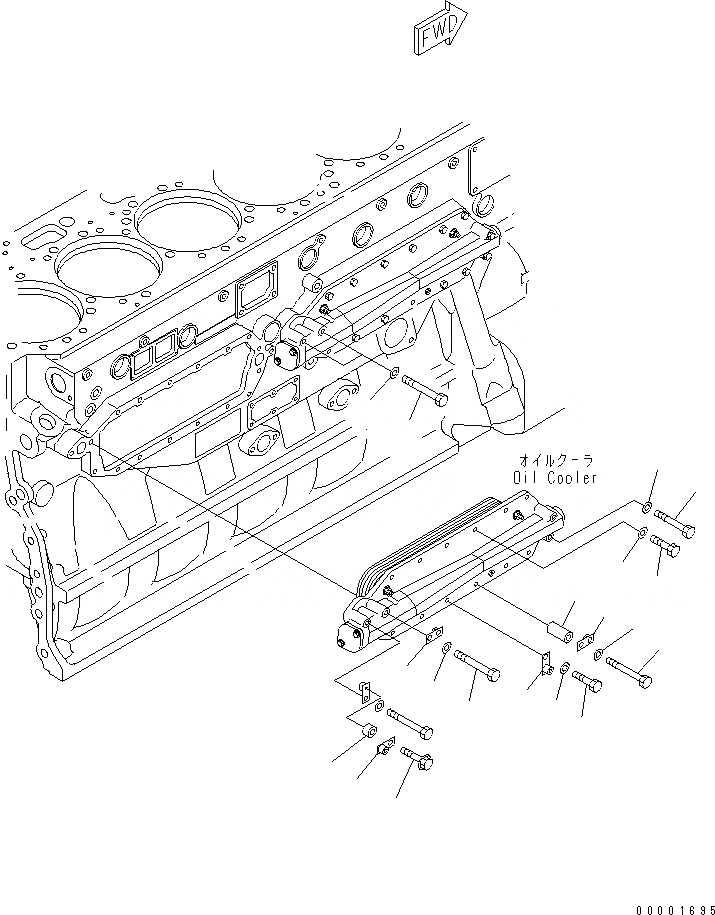 FWD

オイルクーラ
Oil Cooler

00001695