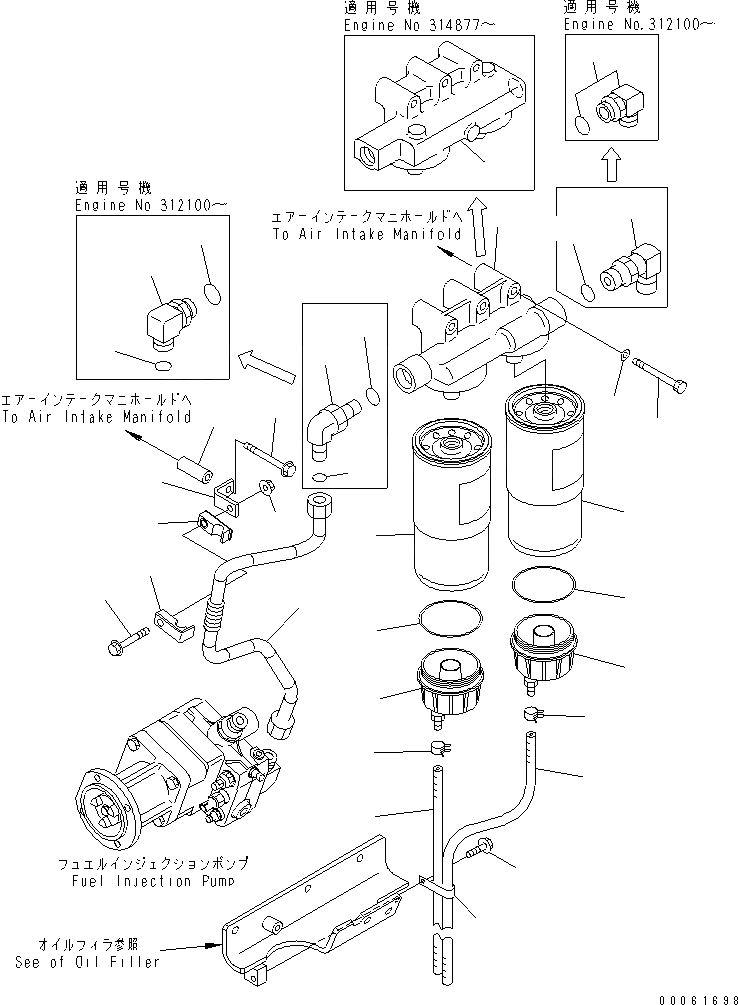 適用号機
Engine No 314877～

適用号機
Engine No.312100～

適用号機
Engine No 312100～

エアーインテークマニホールドへ
To Air Intake Manifold

エアーインテークマニホールドへ
To Air Intake Manifold

フュエルインジェクションポンプ
Fuel Injection Pump

オイルフィラ参照
See of Oil Filler

00061698