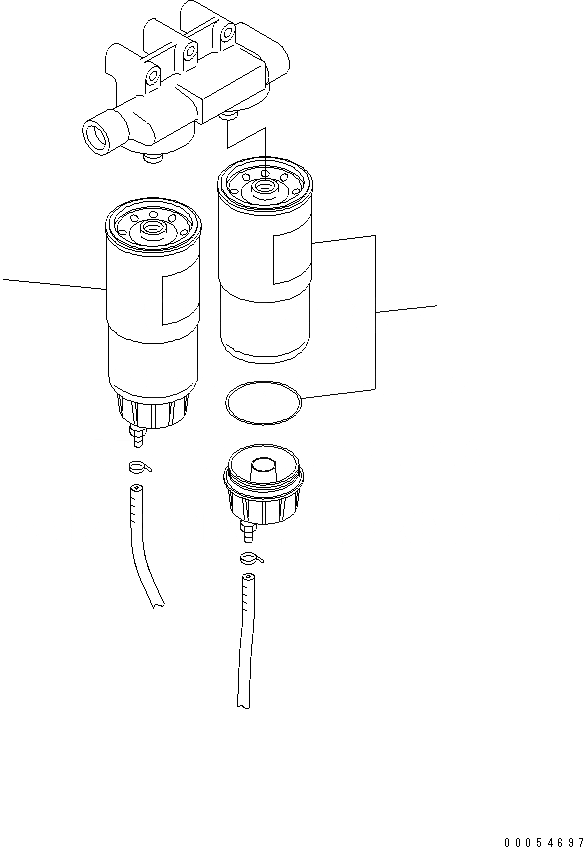 00054697