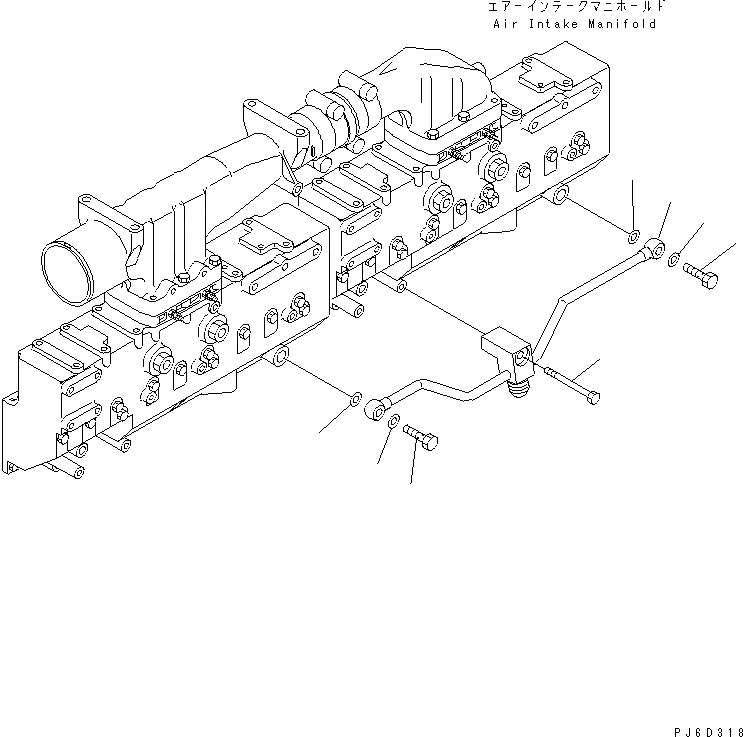 エアーインテークマニホールド
Air Intake Manifold

PJ6D318