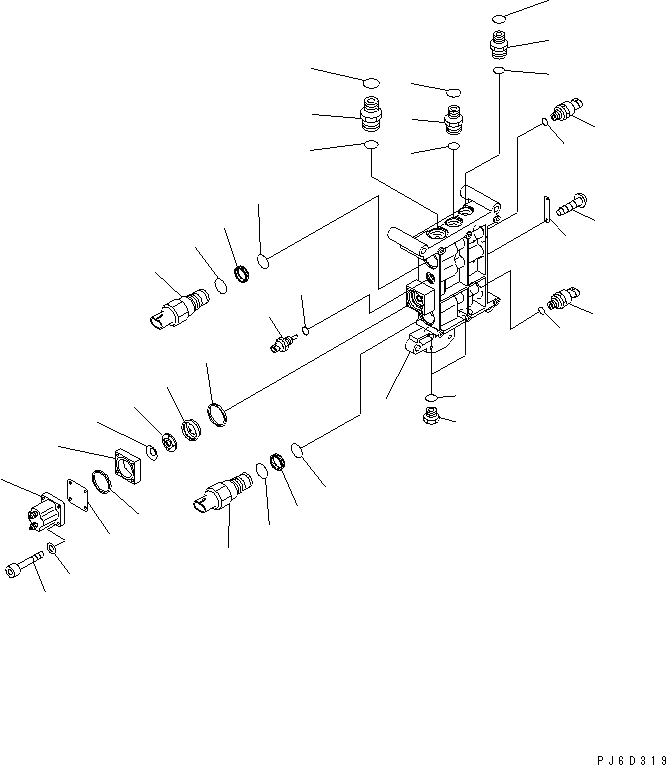 PJ6D319