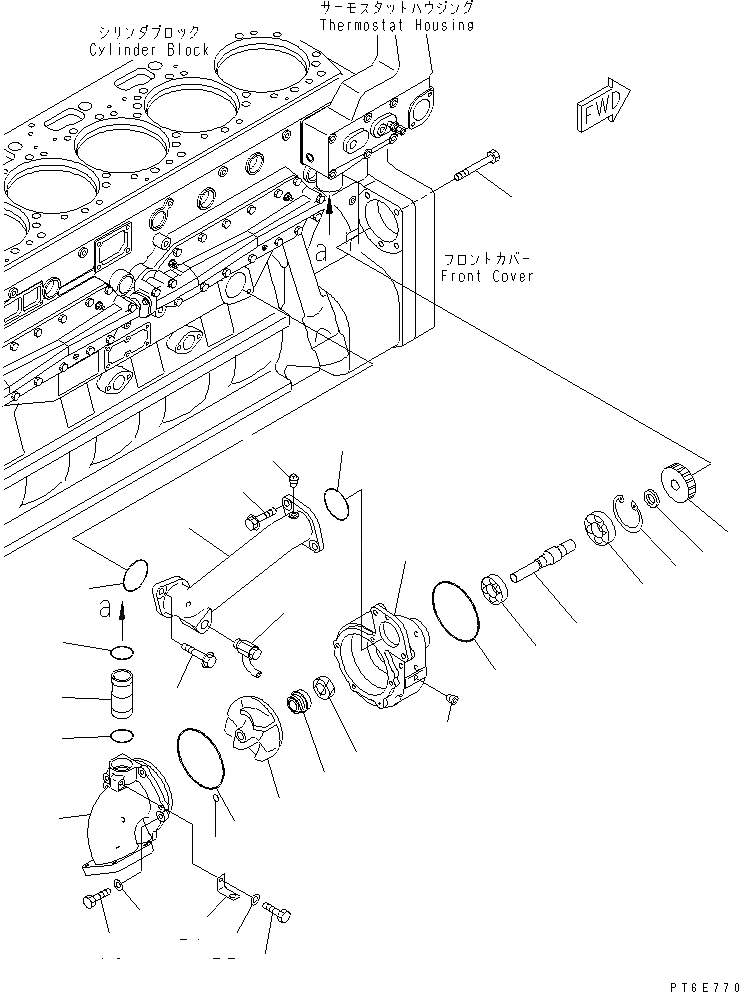 シリンダブロック
Cylinder Block

サーモスタットハウジング
Thermostat Housing

FWD

a

フロントカバー
Front Cover

a

PT6E770