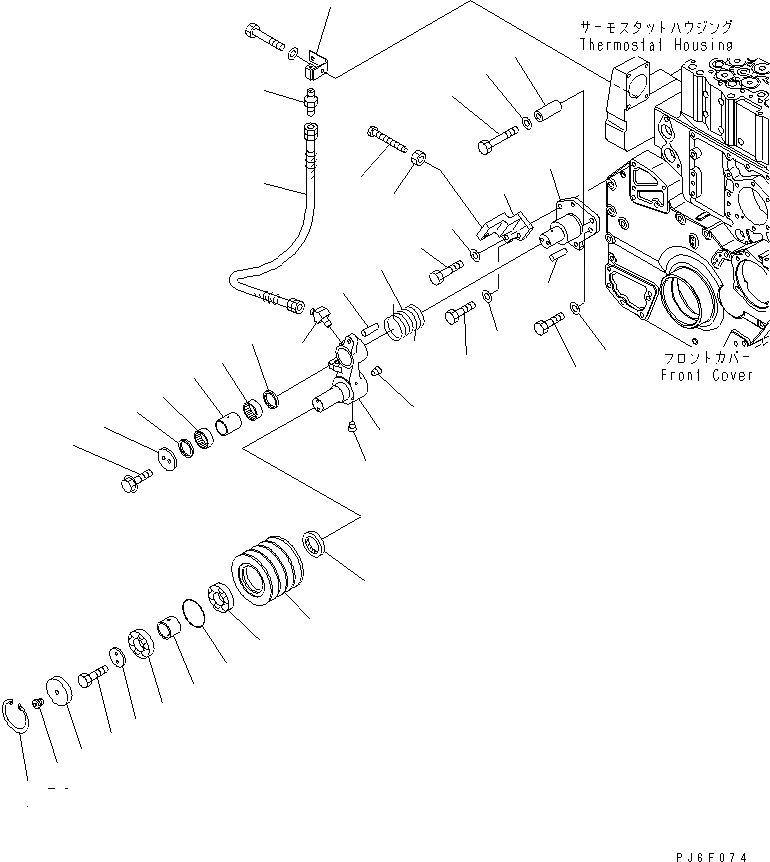 サーモスタットハウジング
Thermostat Housing

フロントカバー
Front Cover

PJ6F074