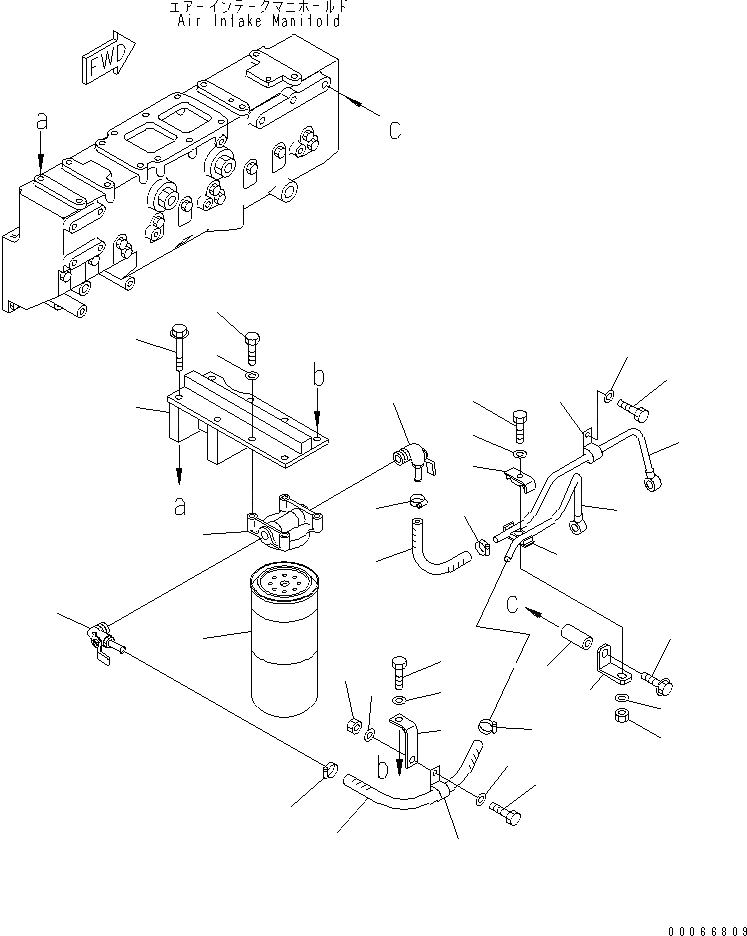 エアーインテークマニホールド
Air Intake Manifold

FWD

a

c

b

a

c

b

00066809