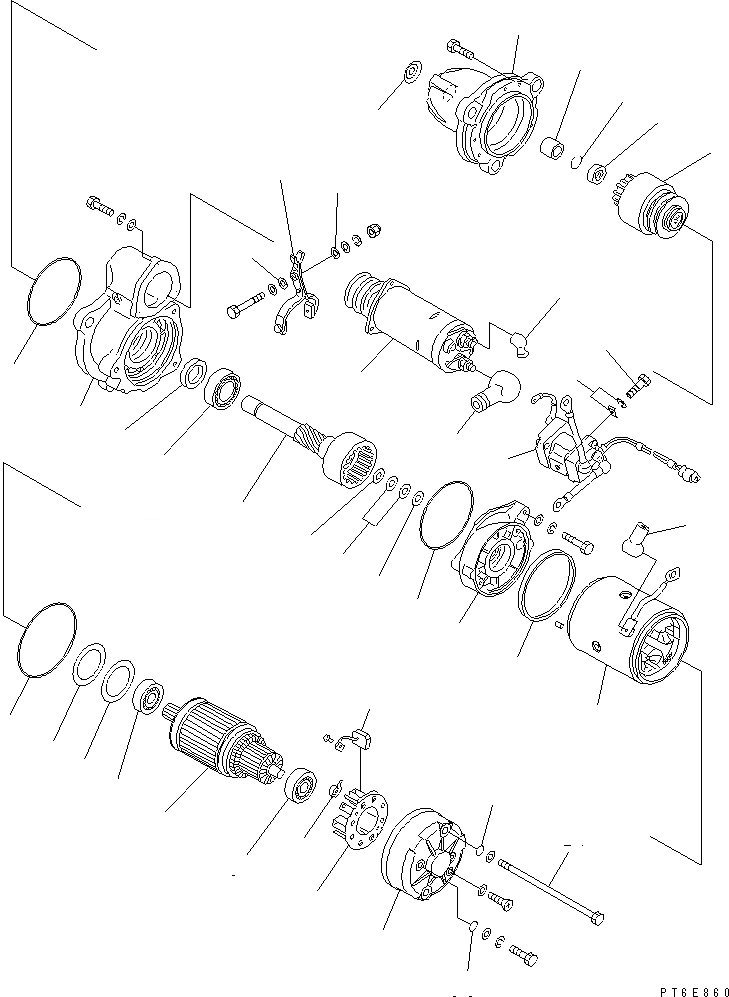 PT6E860