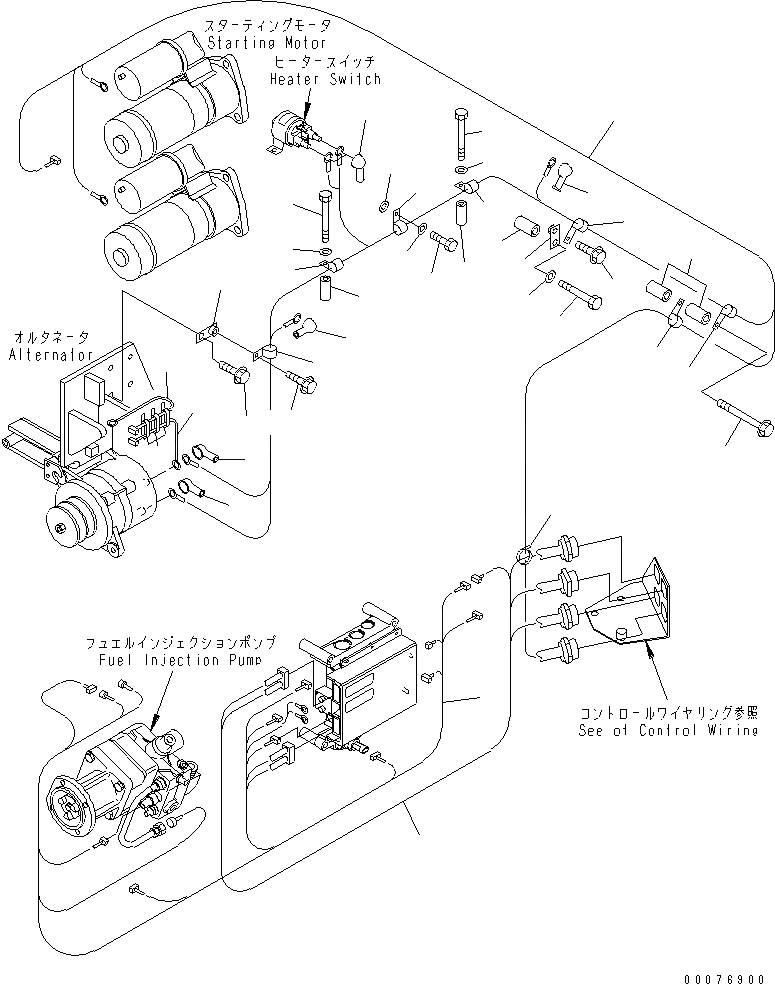 スターティングモータ
Starting Motor
ヒータースイッチ
Heater Switch
オルタネータ
Alternator
フュエルインジェクションポンプ
Fuel Injection Pump
コントロールワイヤリング参照
See of Control Wiring
00076900