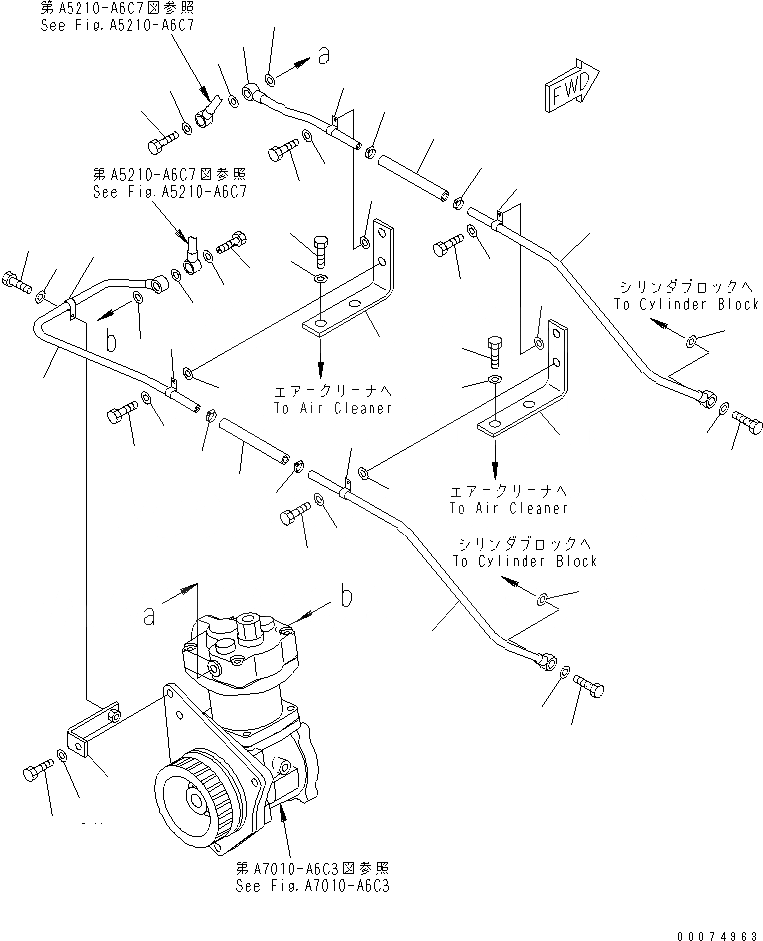 第A5210-A6C7図参照
See Fig.A5210-A6C7

a

FWD

第A5210-A6C7図参照
See Fig.A5210-A6C7

シリンダブロックへ
To Cylinder Block

b

エアークリーナへ
To Air Cleaner

エアークリーナへ
To Air Cleaner

シリンダブロックへ
To Cylinder Block

a

b

第A7010-A6C3図参照
See Fig.A7010-A6C3

00074963