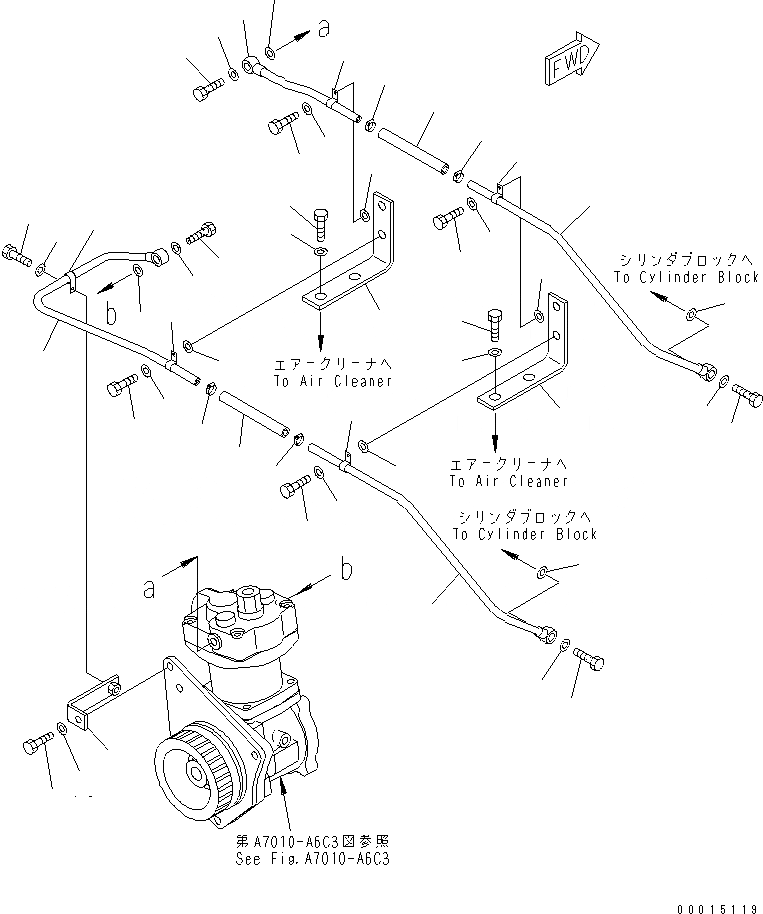 a

FWD

シリンダブロックへ
To Cylinder Block

b

エアークリーナへ
To Air Cleaner

エアークリーナへ
To Air Cleaner

シリンダブロックへ
To Cylinder Block

a

b

第A7010-A6C3図参照
See Fig.A7010-A6C3

00015119