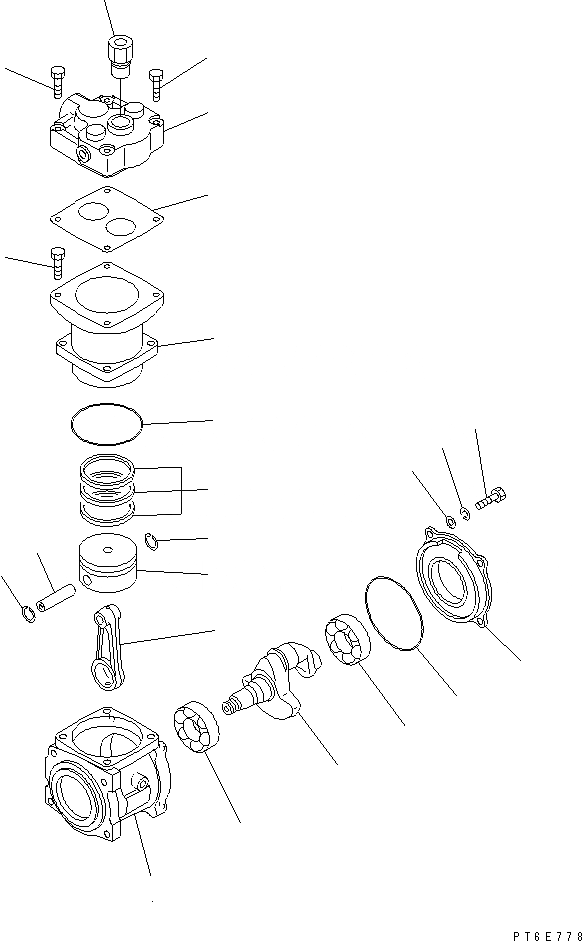 PT6E778