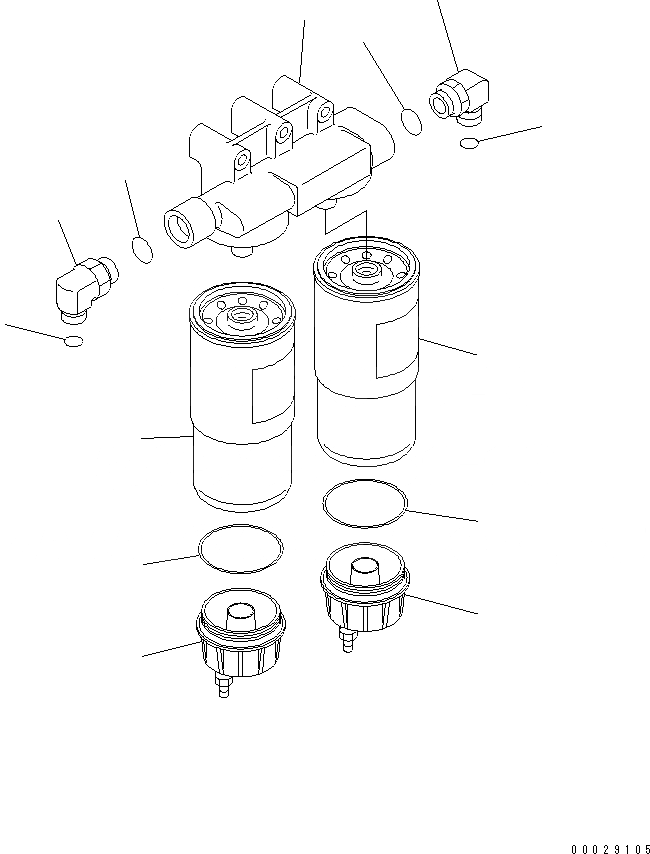 00029105