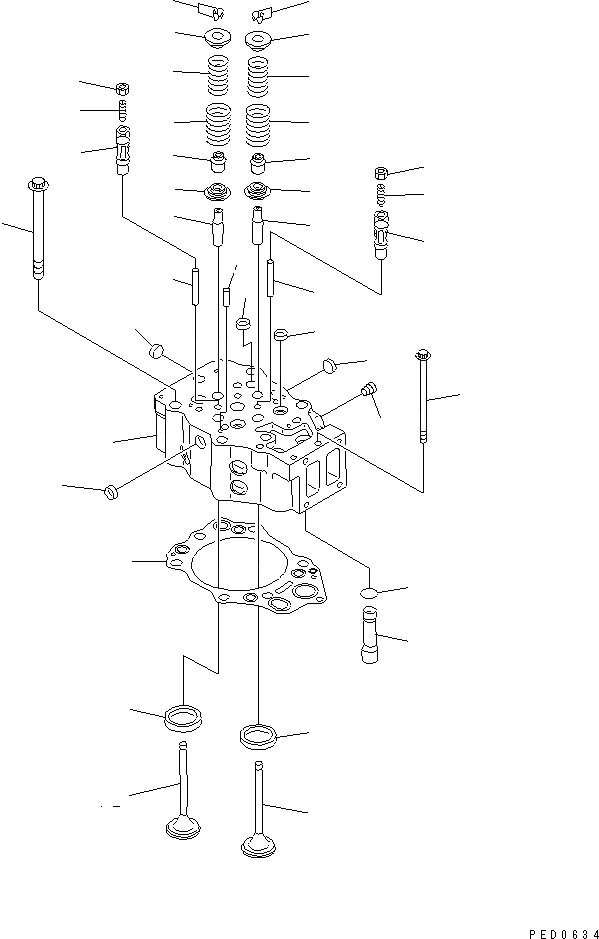 PED0634