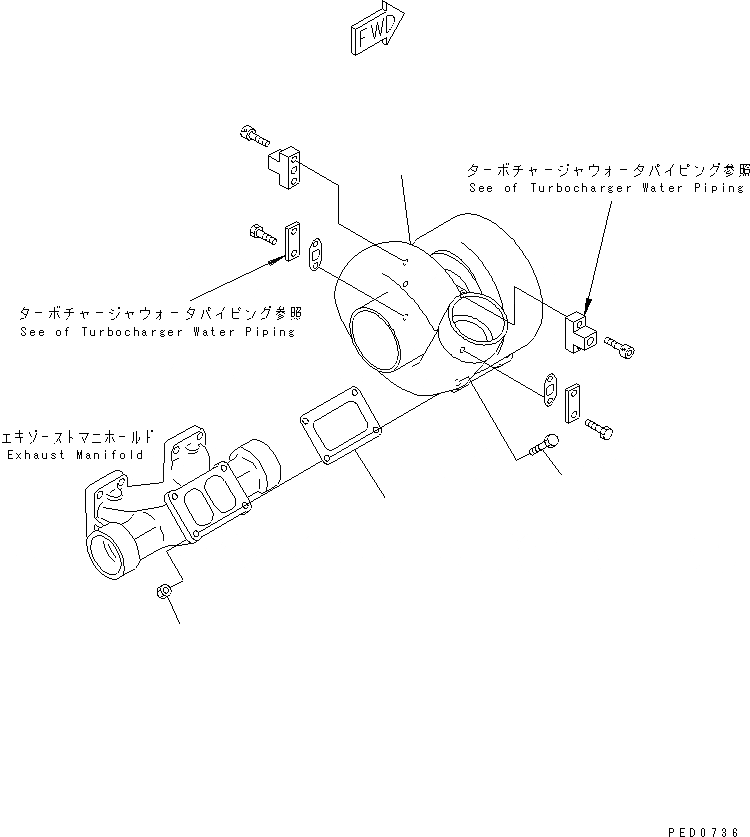 FWD

ターボチャージャウォータパイピング参照
See of Turbocharger Water Piping

ターボチャージャウォータパイピング参照
See of Turbocharger Water Piping

エキゾーストマニホールド
Exhaust Manifold

PED0736