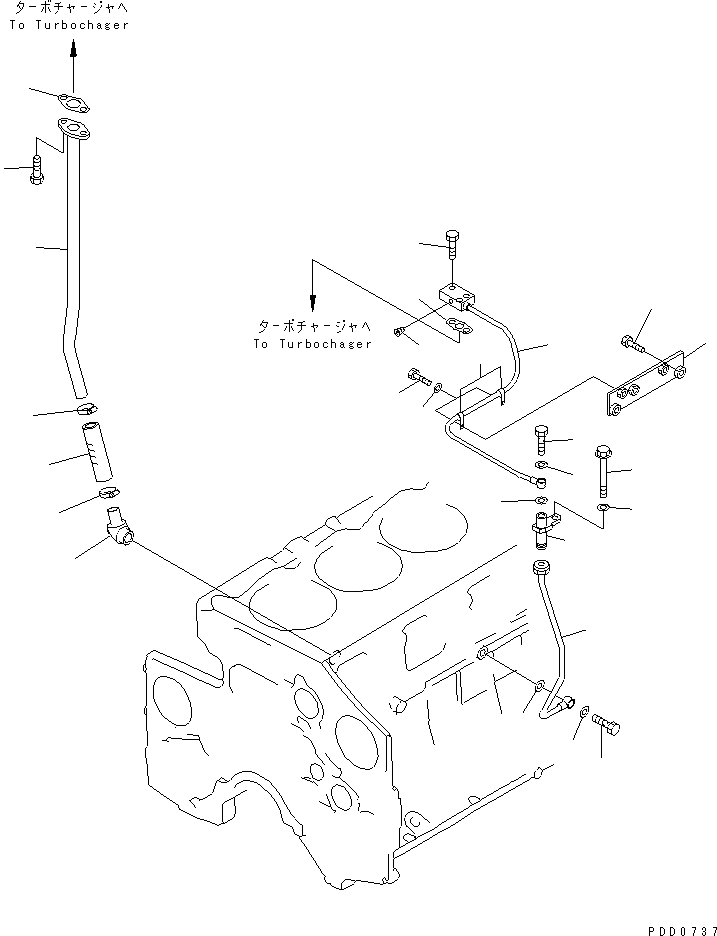 ターボチャージャへ
To Turbochager

ターボチャージャへ
To Turbochager

PDD0737