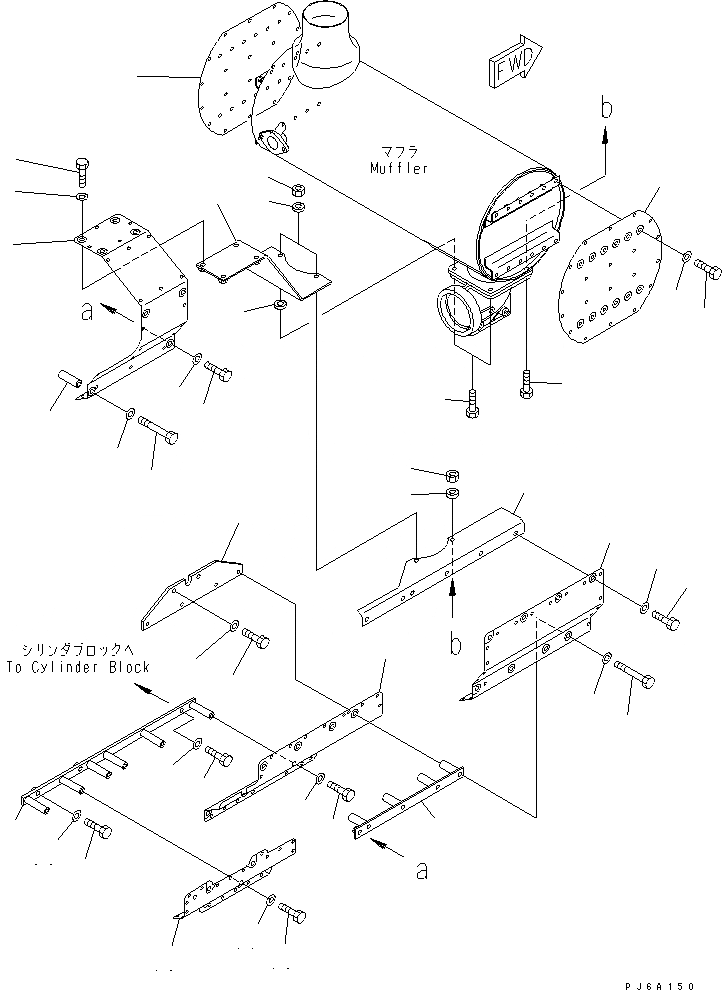 FWD

b

マフラ
Muffler

a

b

シリンダブロックへ
To Cylinder Block

a

PJ6A150