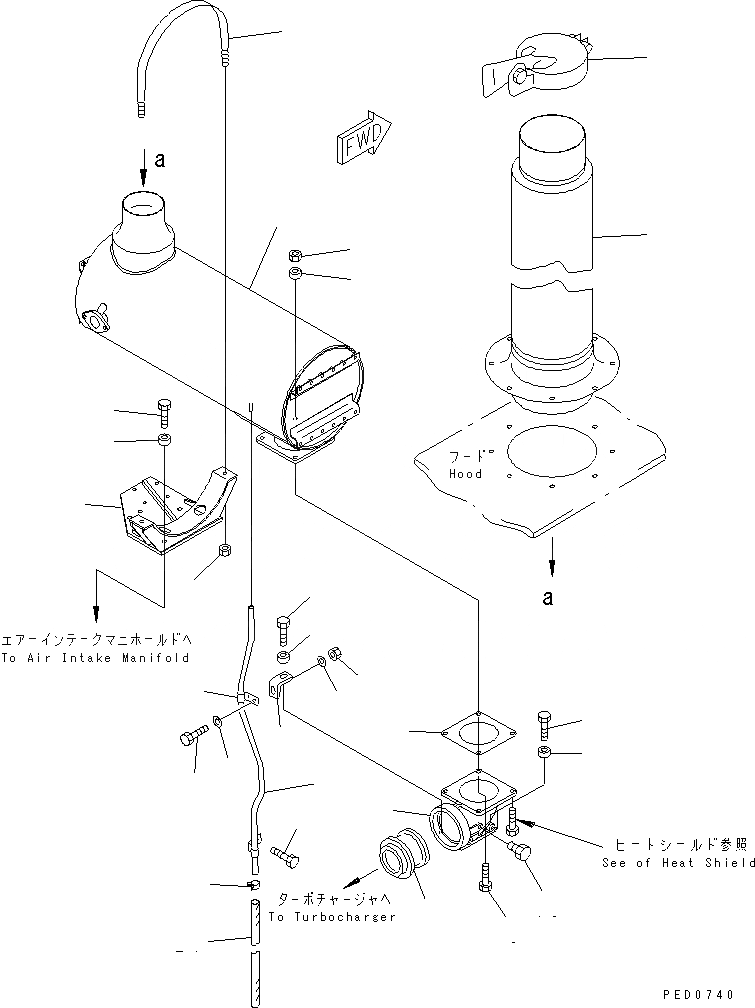 a

FWD

フード
Hood

a

エアーインテークマニホールドへ
To Air Intake Manifold

ヒートシールド参照
See of Heat Shield

ターボチャージャへ
To Turbocharger

PED0740